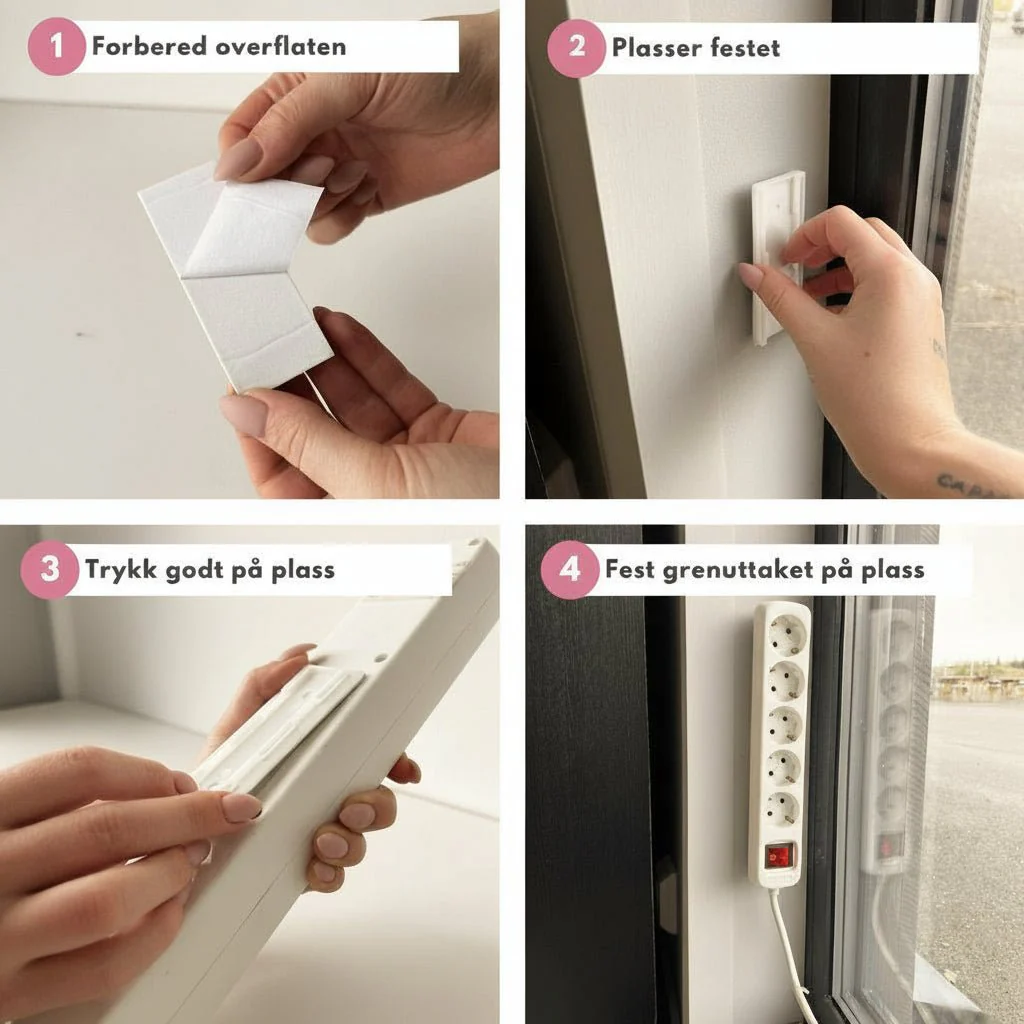 1 Forbered overflaten

2 Plasser festet

3 Trykk godt på plass

4 Fest grenuttaket på plass